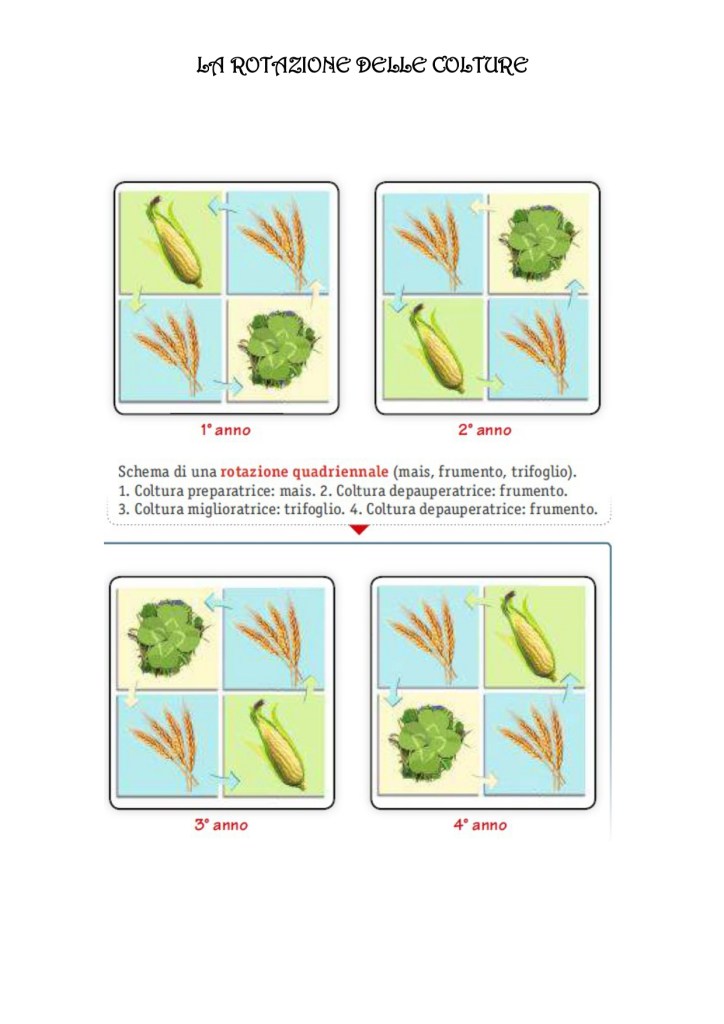 LA ROTAZIONE DELLE COLTURE

1° anno

2° anno

Schema di una rotazione quadriennale (mais, frumento, trifoglio).
1. Coltura preparatrice: mais. 2. Coltura depauperatrice: frumento.
3. Coltura miglioratrice: trifoglio. 4. Coltura depauperatrice: frumento.

3° anno

4° anno