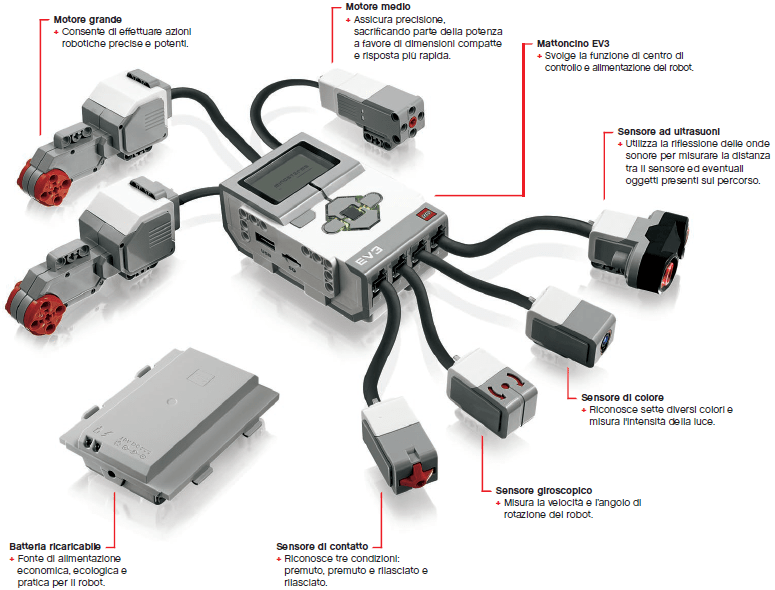 Motore grande
+ Consente di effettuare azioni robotiche precise e potenti.

Motore medio
+ Assicura precisione, sacrificando parte della potenza a favore di dimensioni compatte e risposta più rapida.

Mattoncino EV3
+ Svolge la funzione di centro di controllo e alimentazione del robot.

Sensore ad ultrasuoni
+ Utilizza la riflessione delle onde sonore per misurare la distanza tra il sensore ed eventuali oggetti presenti sul percorso.

EV3

Sensore di colore
+ Riconosce sette diversi colori e misura l'intensità della luce.

Sensore giroscopico
+ Misura la velocità e l'angolo di rotazione del robot.

Sensore di contatto
+ Riconosce tre condizioni: premuto, premuto e rilasciato e rilasciato.

Batteria ricaricabile
+ Fonte di alimentazione economica, ecologica e pratica per il robot.